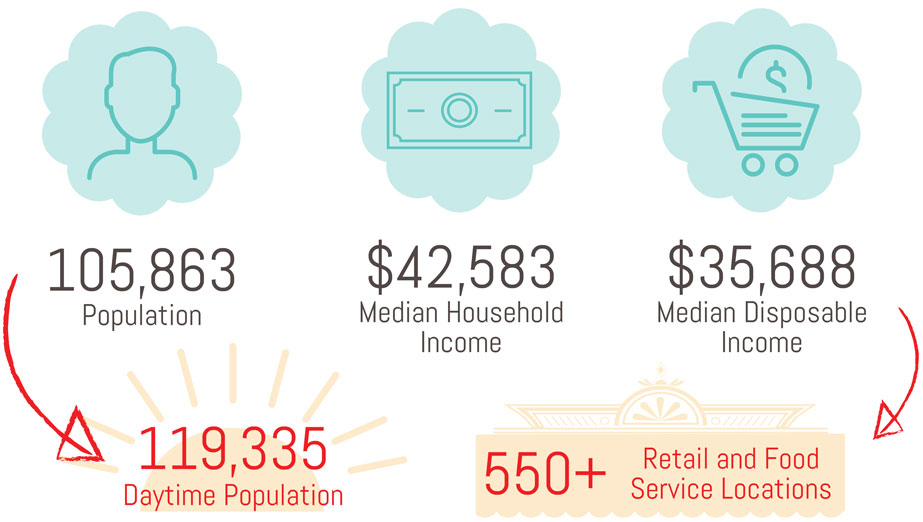 105,863
Population

$42,583
Median Household Income

$35,688
Median Disposable Income

119,335
Daytime Population

550+ Retail and Food Service Locations